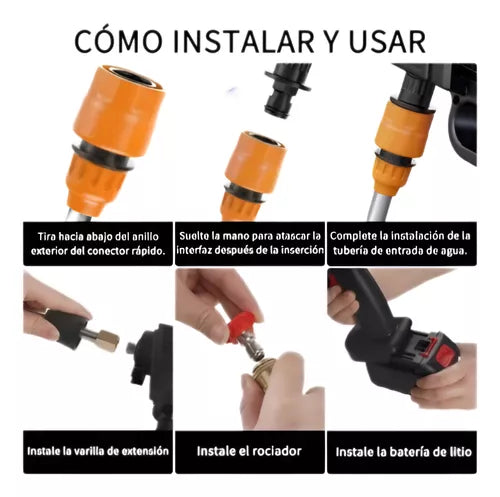 CÓMO INSTALAR Y USAR

Tira hacia abajo del anillo exterior del conector rápido.

Suelte la mano para atascar la interfaz después de la inserción

Complete la instalación de la tubería de entrada de agua.

Instale la varilla de extensión

Instale el rociador

Instale la batería de litio